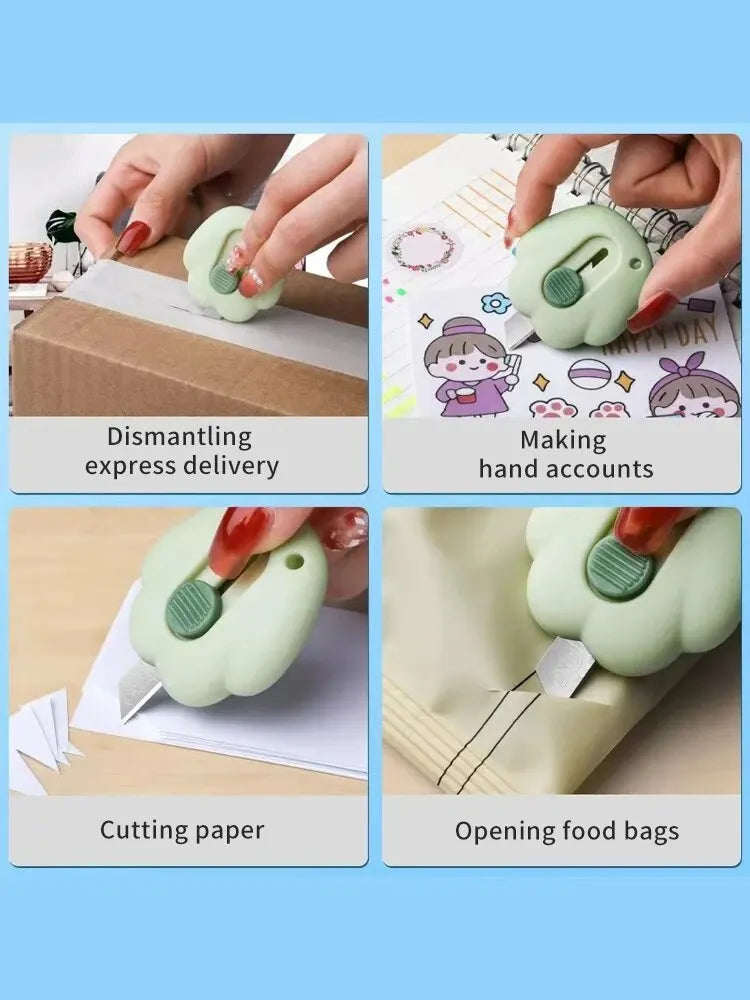 Dismantling express delivery

HAPPY DAY

Making hand accounts

Cutting paper

Opening food bags